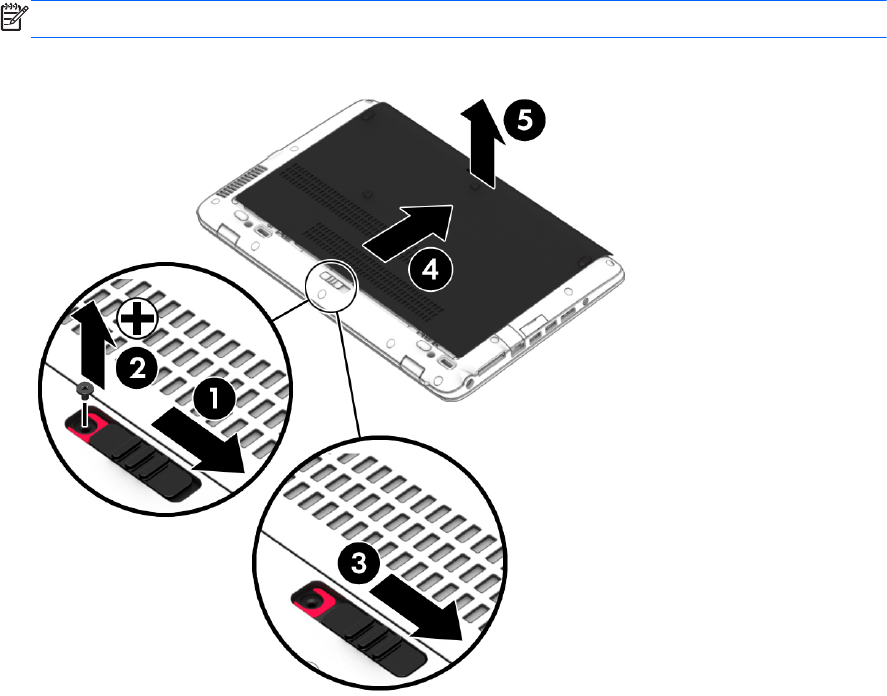 5

4

2

1

3