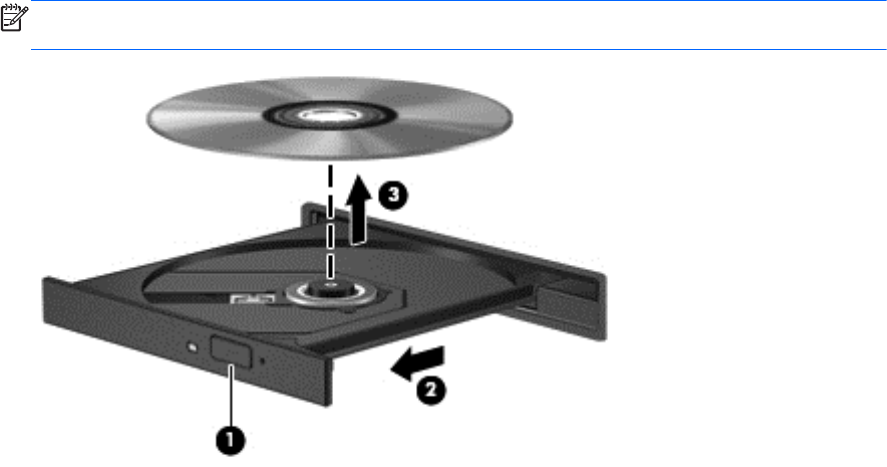 3

2

1