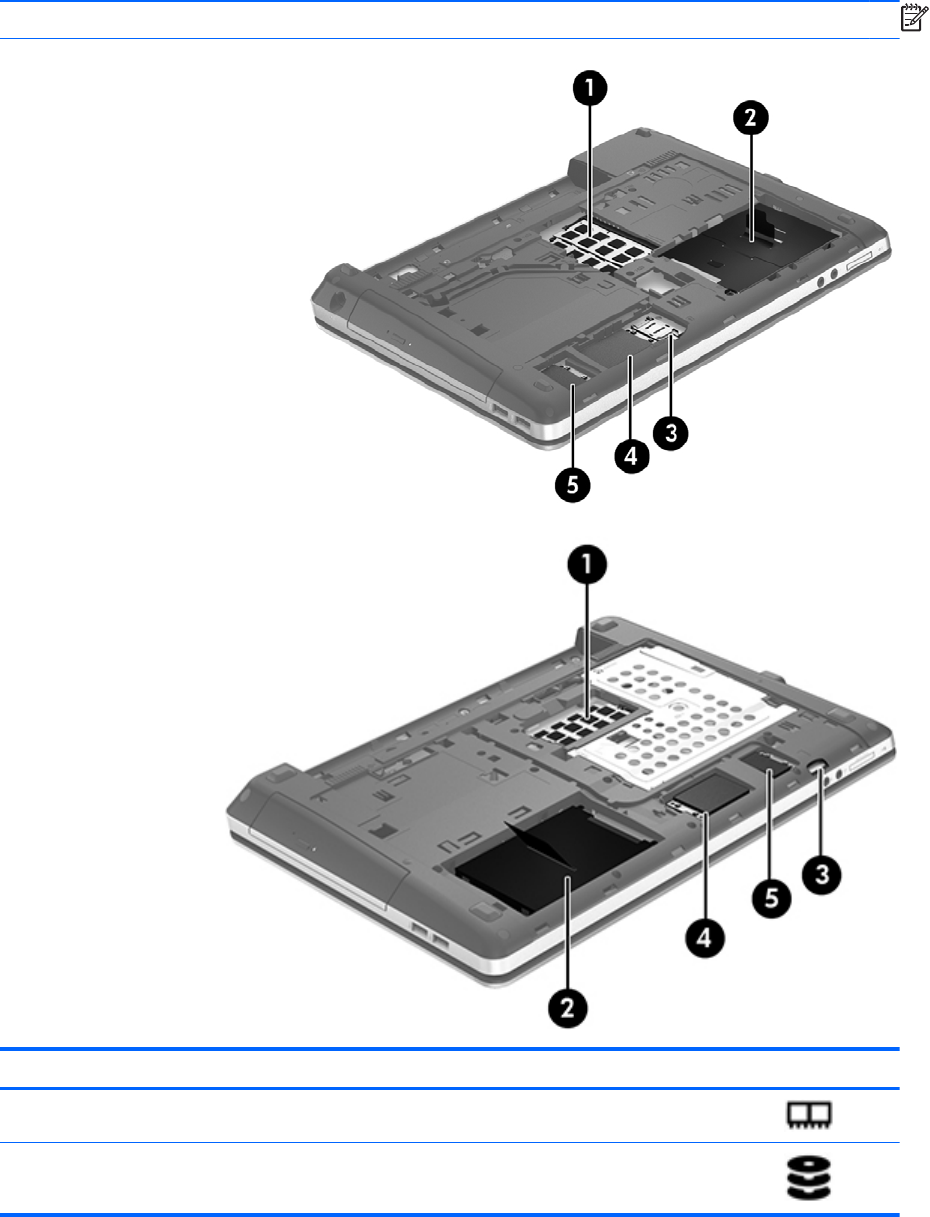 1
2
3
4
5

1
2
3
4
5