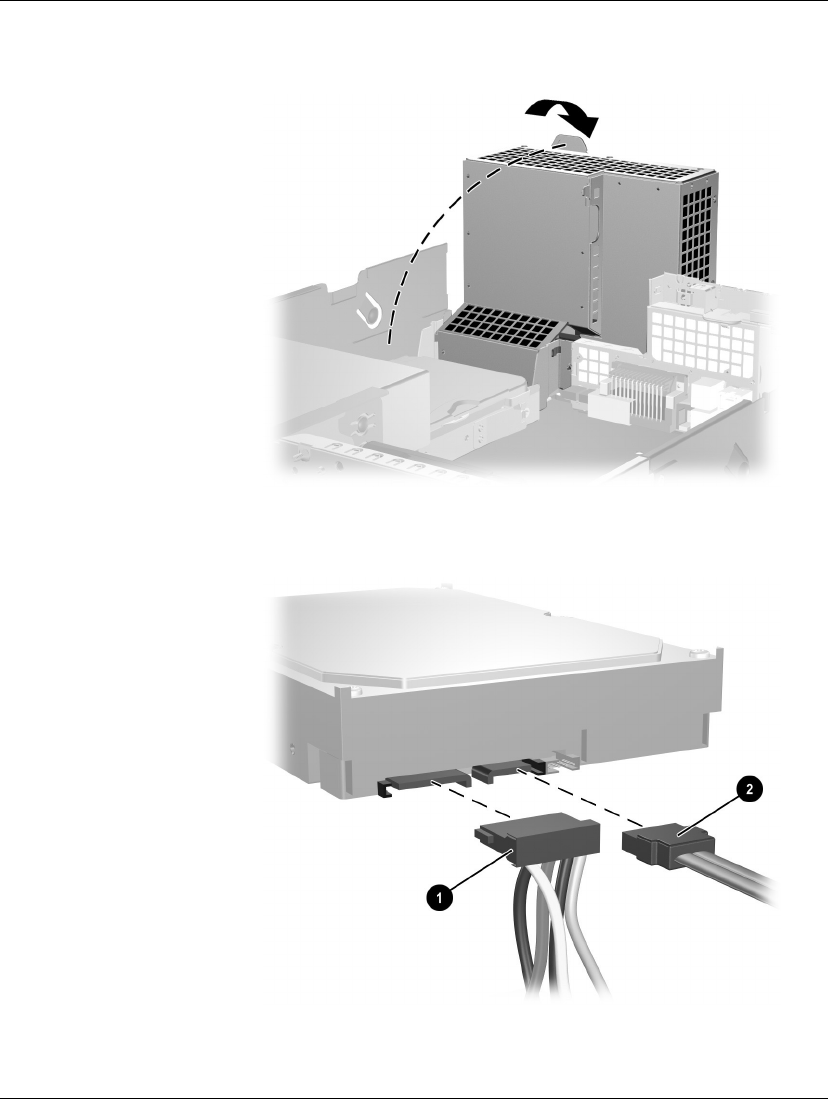 1

2