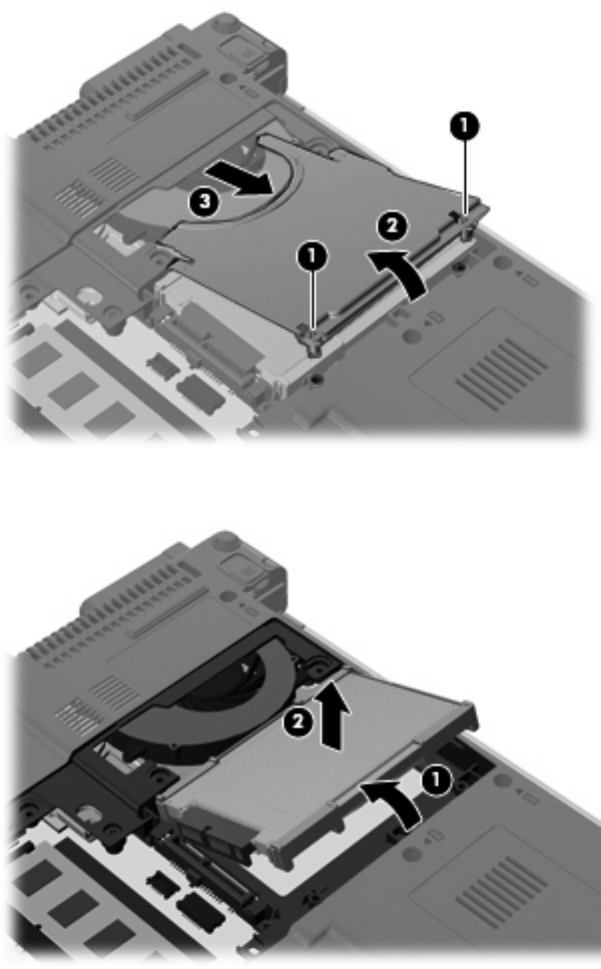 1
3
2
1

2
1