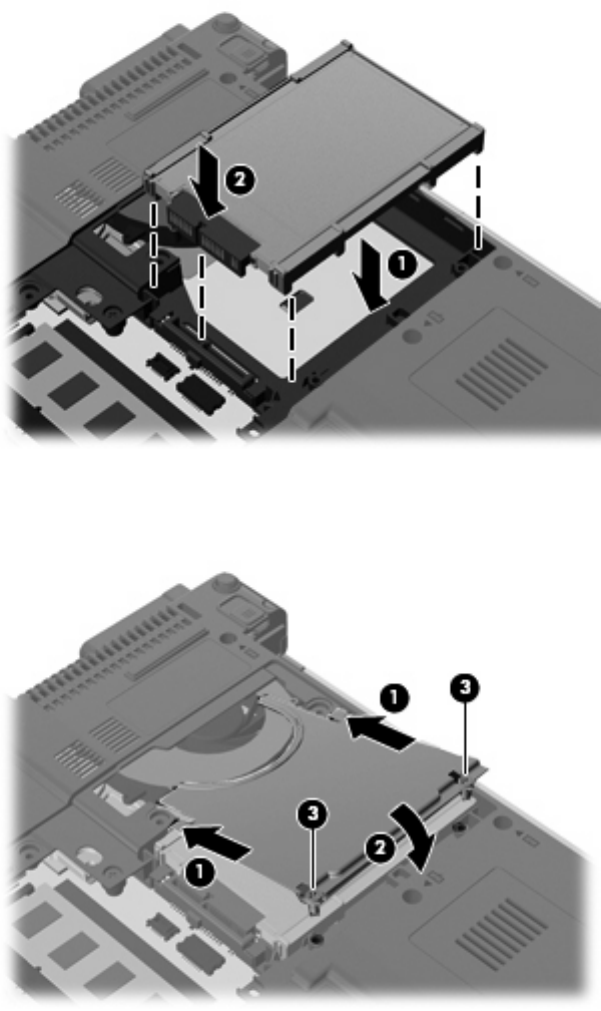 2
1

1
3
3
2
1