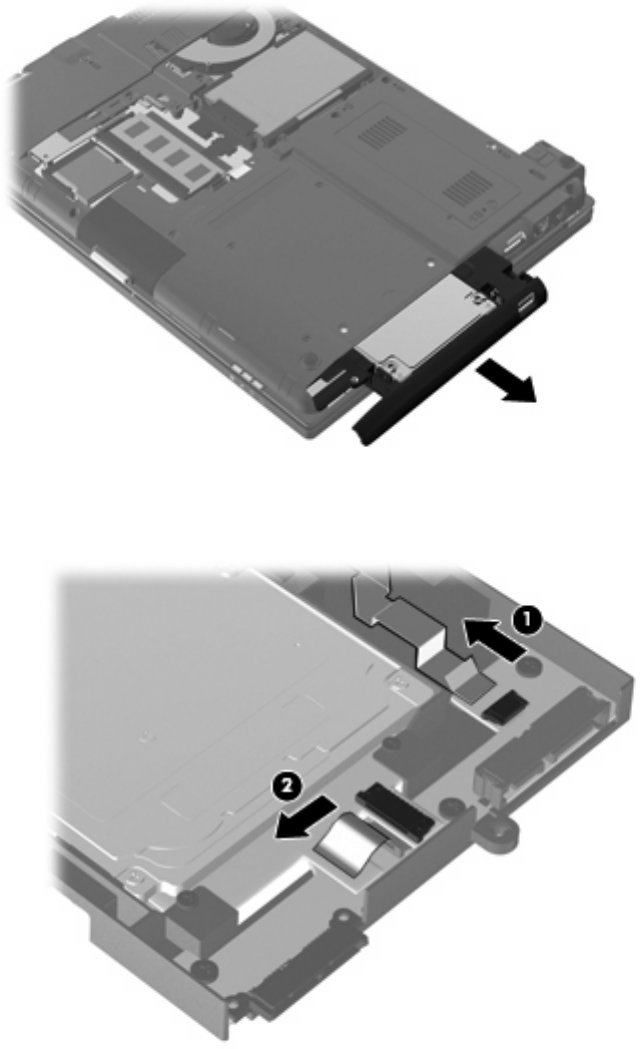 1

2