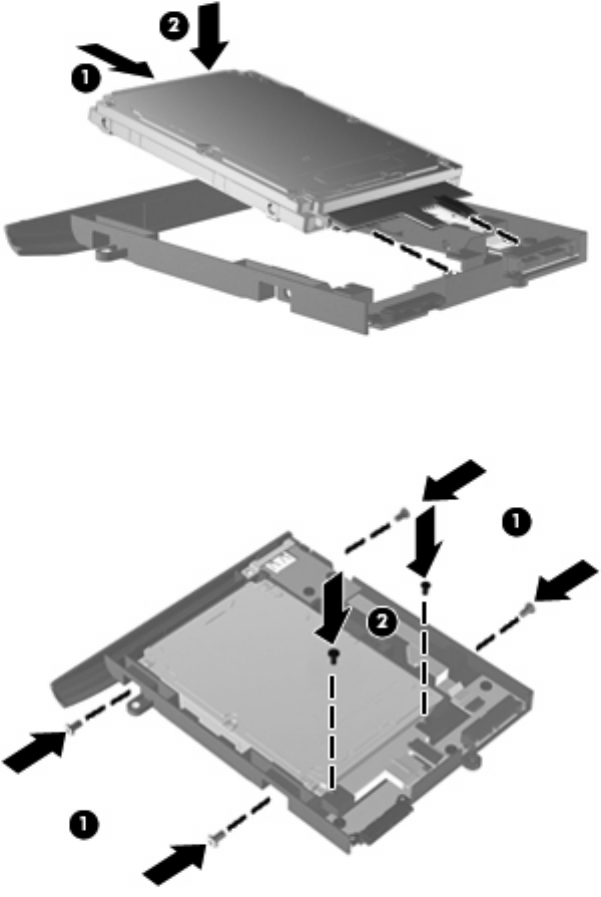 2
1
1
2
1