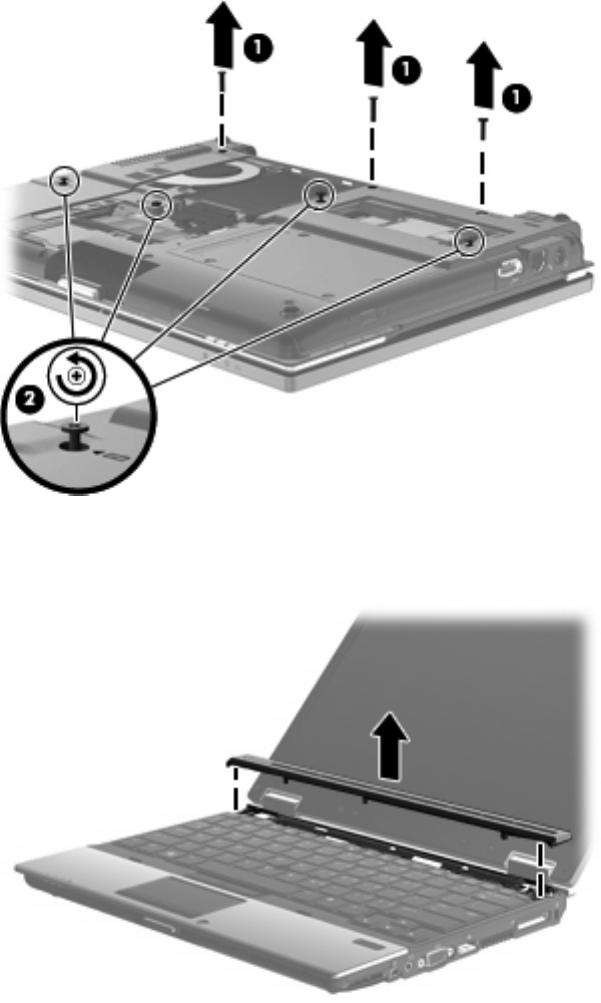 1
1
1
2