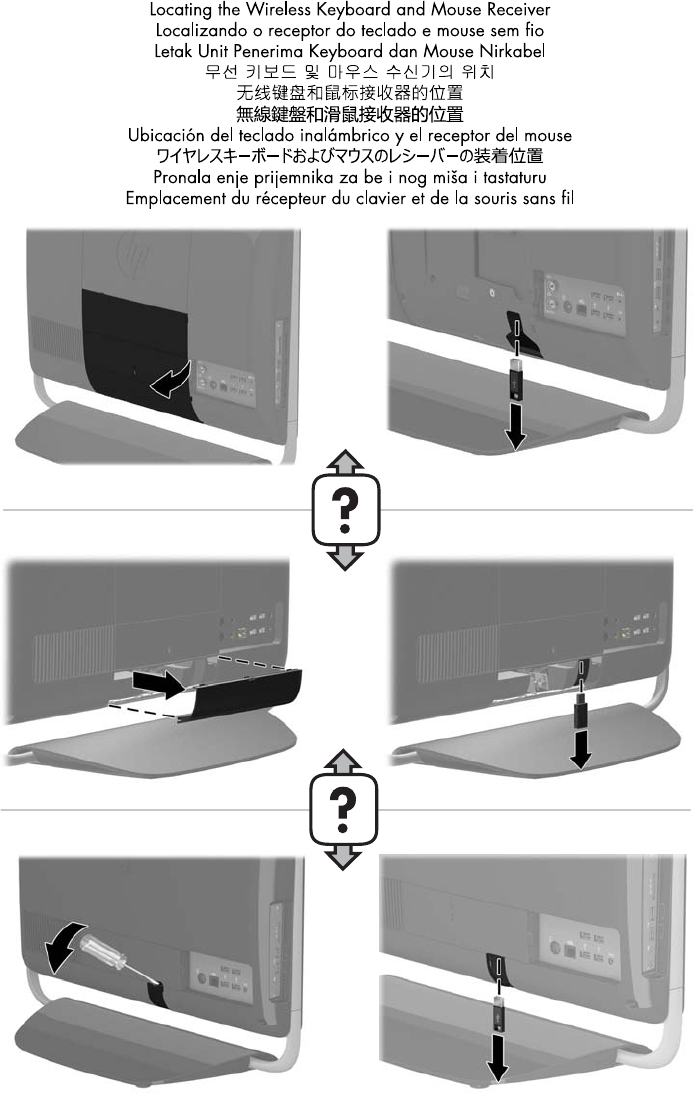 Locating the Wireless Keyboard and Mouse Receiver
Localizando o receptor do teclado e mouse sem fio
Letak Unit Penerima Keyboard dan Mouse Nirkabel
무선 키보드 및 마우스 수신기의 위치
无线键盘和鼠标接收器的位置
無線鍵盤和滑鼠接收器的位置
Ubicación del teclado inalámbrico y el receptor del mouse
ワイヤレスキーボードおよびマウスのレシーバーの装着位置
Pronala enje prijemnika za be i nog miša i tastaturu
Emplacement du récepteur du clavier et de la souris sans fil

?

?