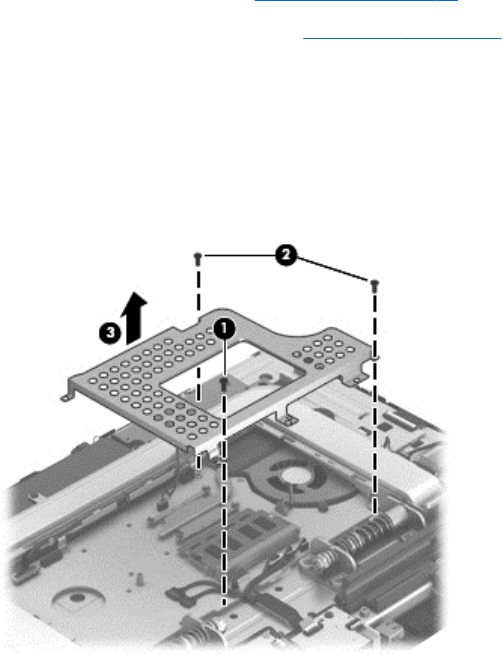 2

3

1