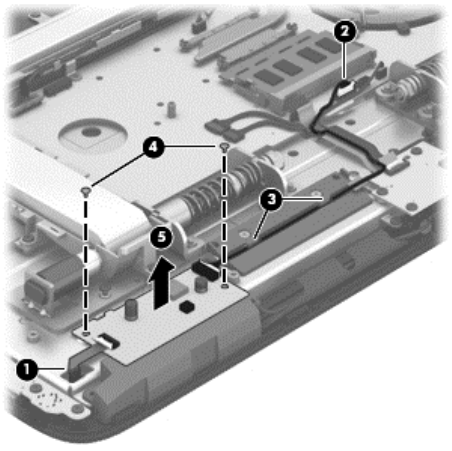 2
4
3
5
1