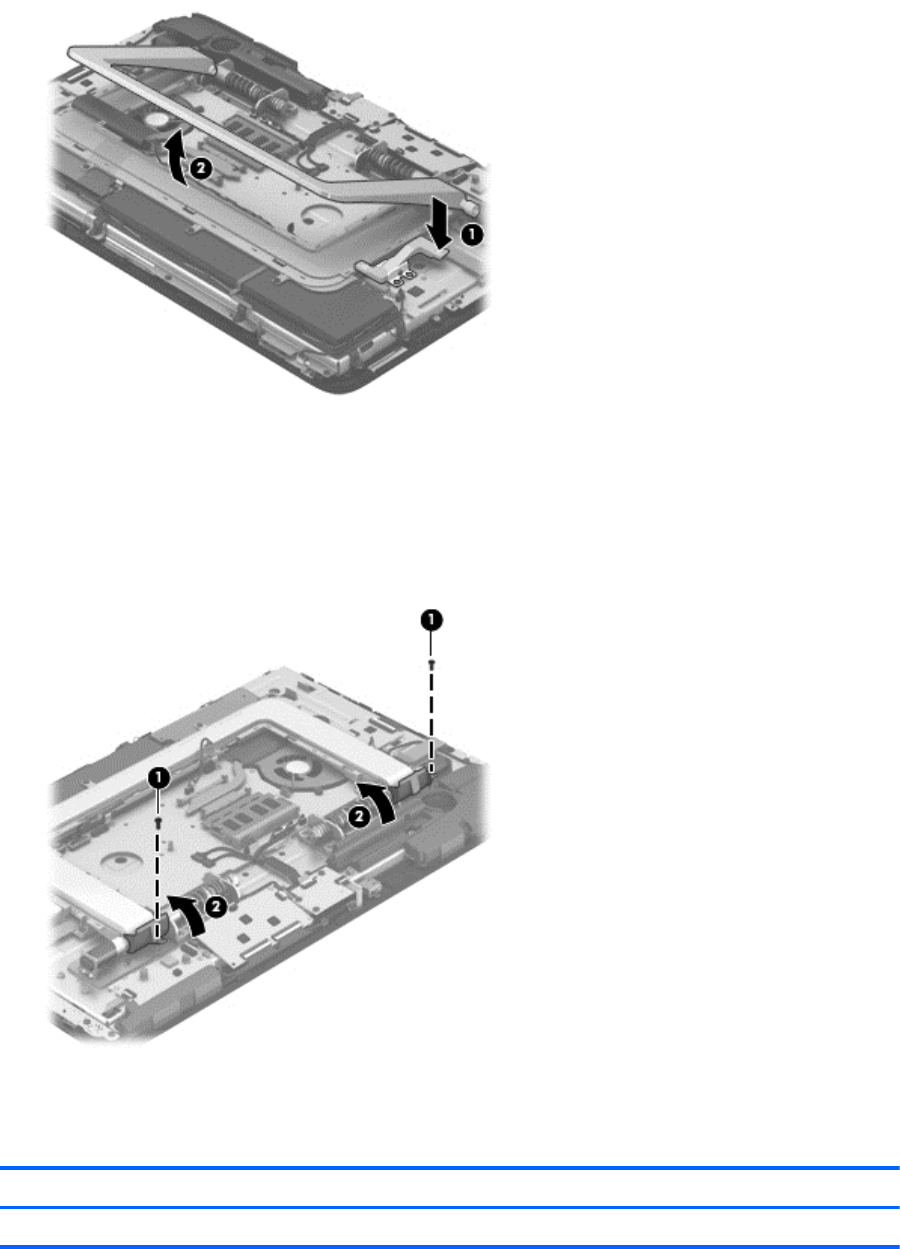 2
1

1
1
2
2