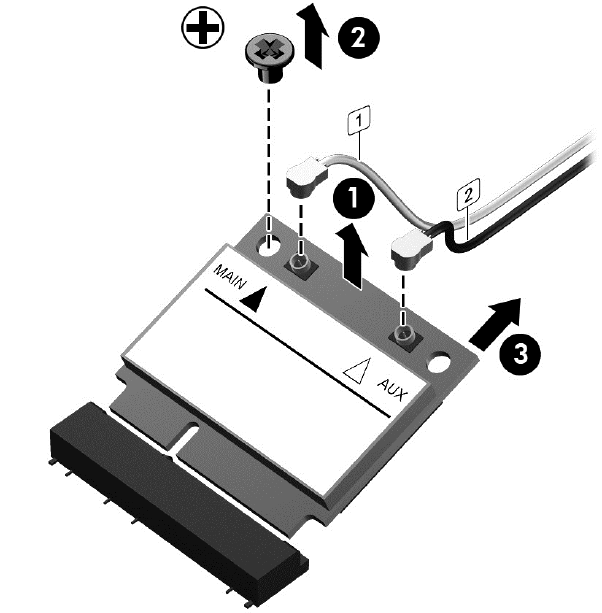 2
1
1
2
MAIN
AUX
3