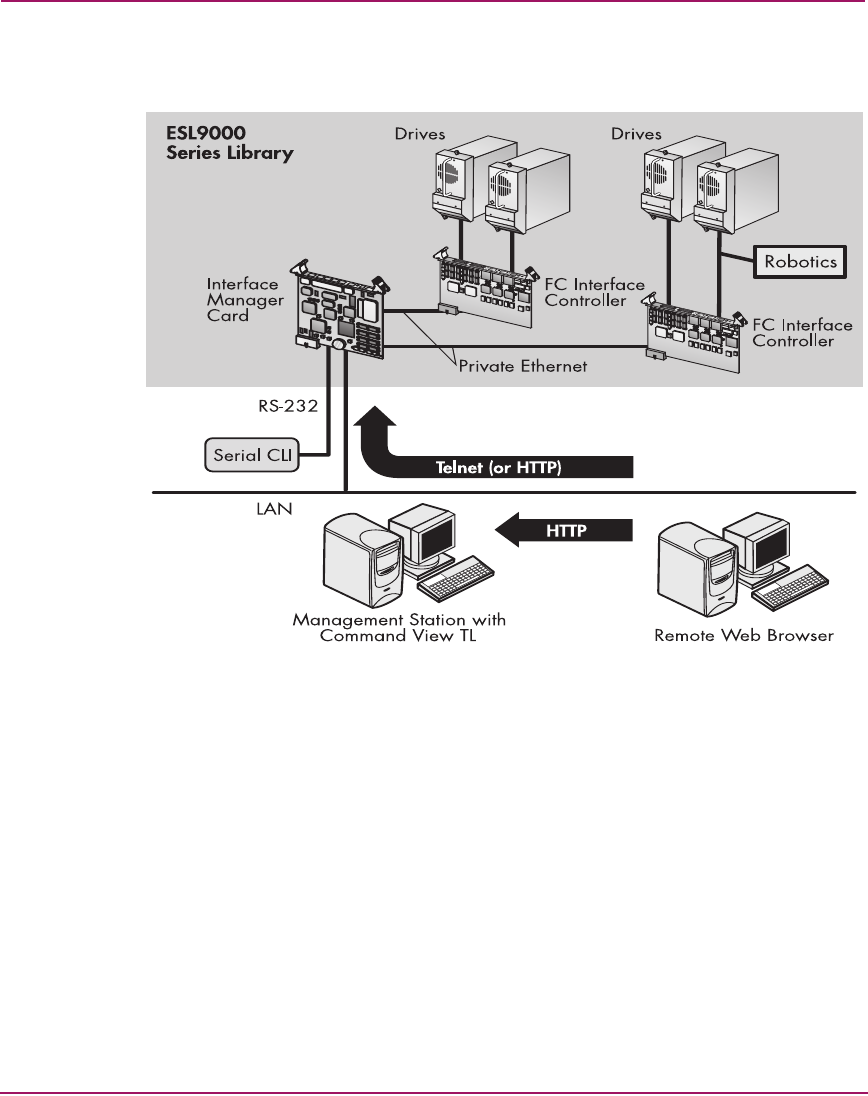 ESL9000
Series Library

Drives

Drives

Interface
Manager
Card

FC Interface
Controller

Robotics

FC Interface
Controller

Private Ethernet

RS-232

Serial CLI

Telnet (or HTTP)

LAN

HTTP

Management Station with
Command View TL

Remote Web Browser