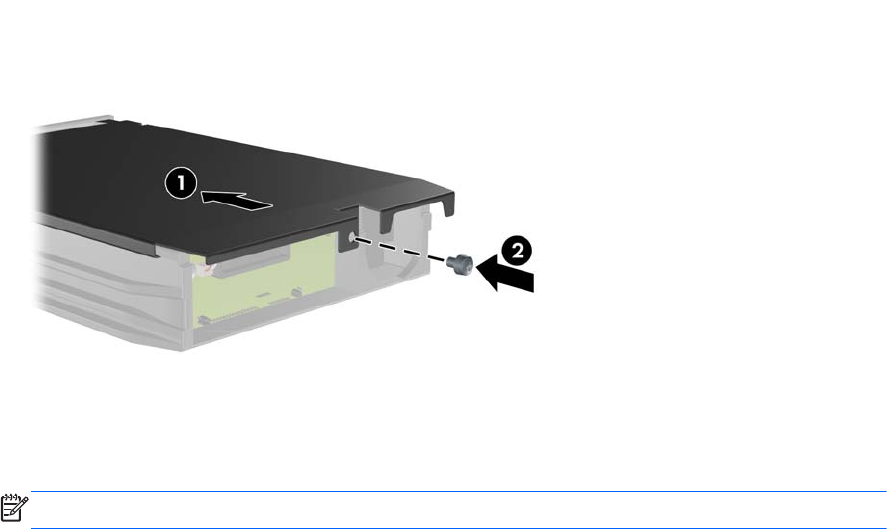 1

2