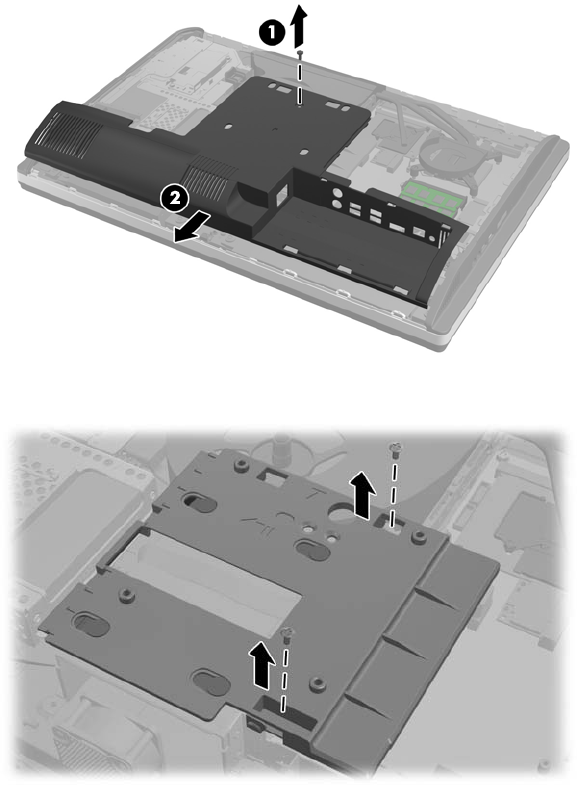 1

2