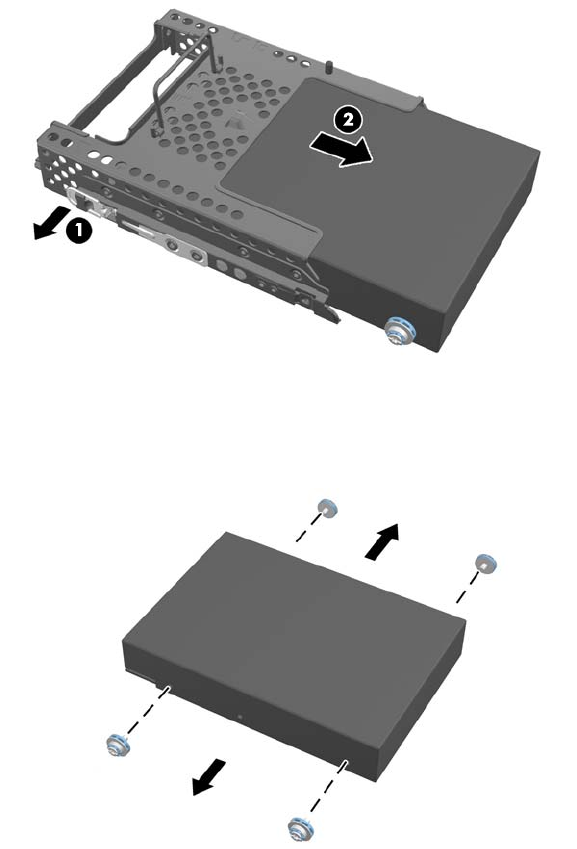 2
1