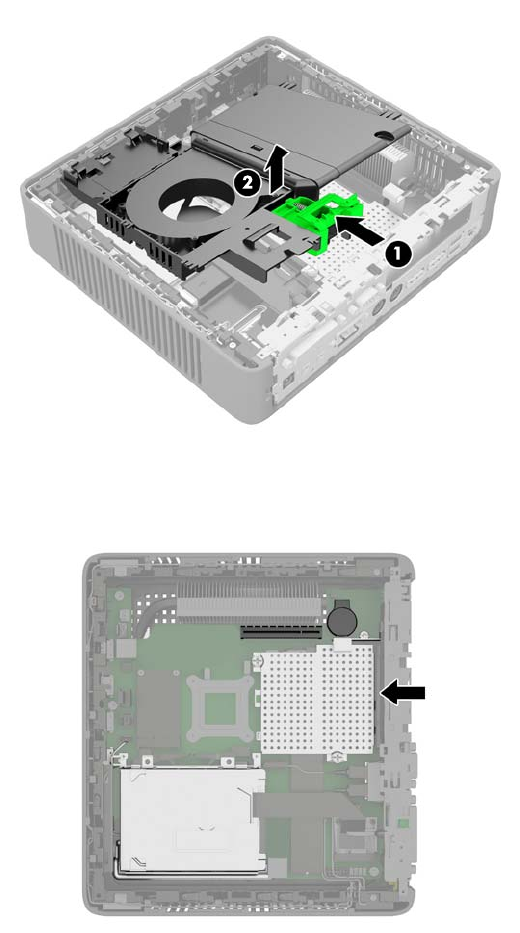 2
1