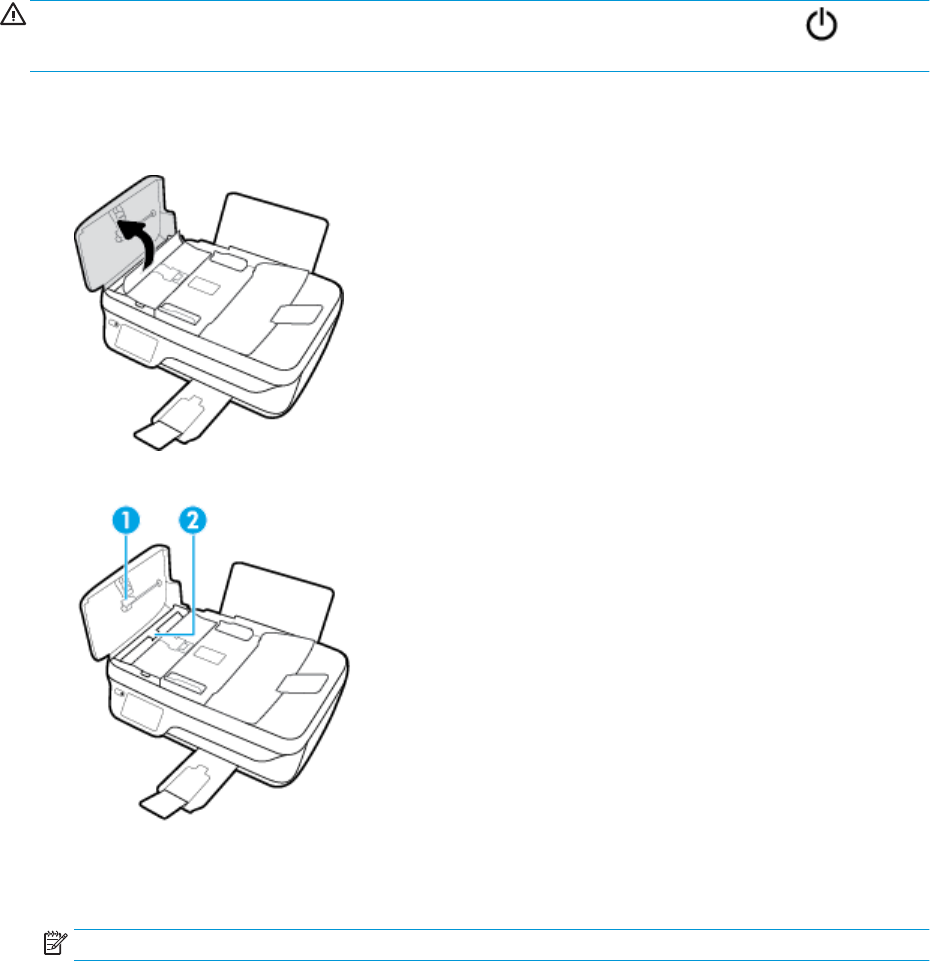 1

2