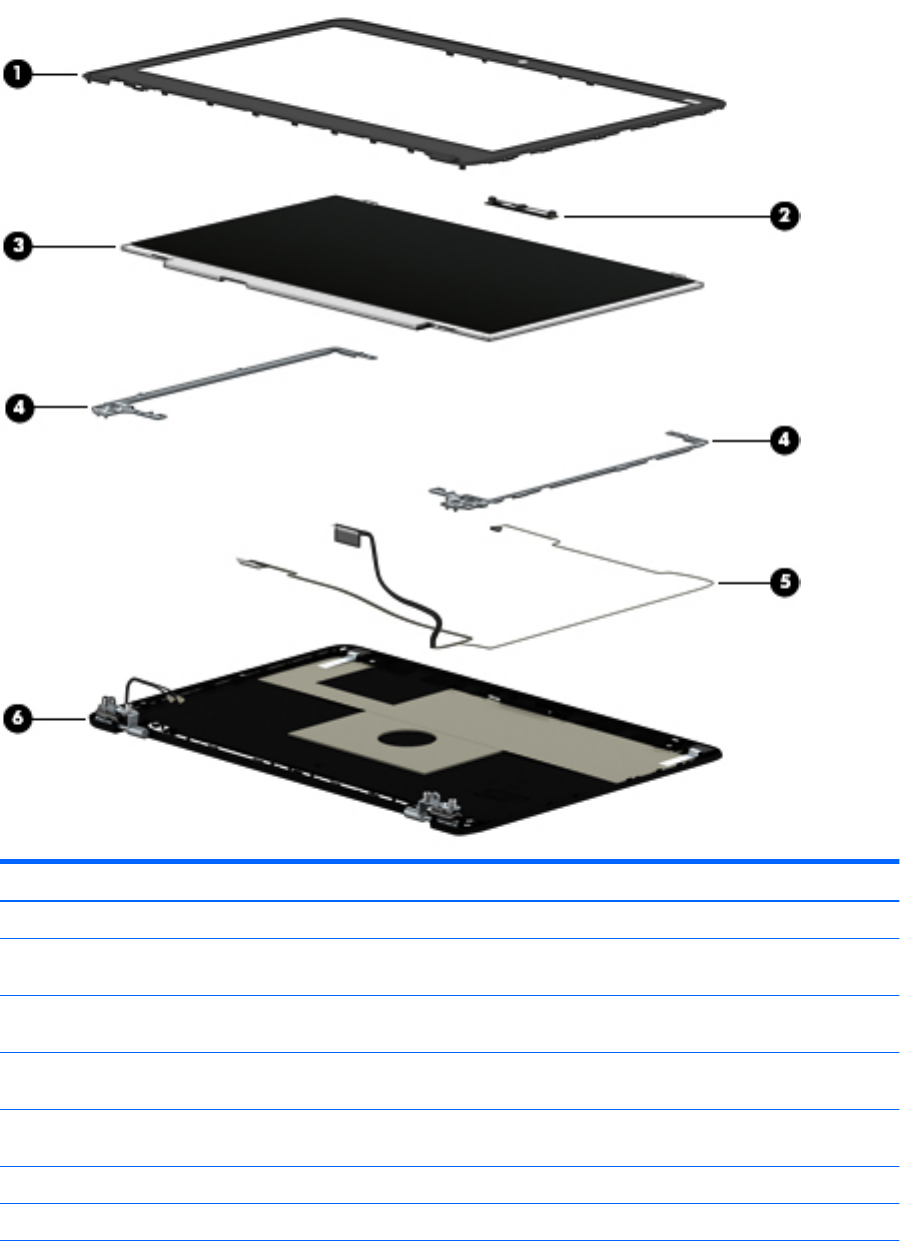 1
2
3
4
4
5
6