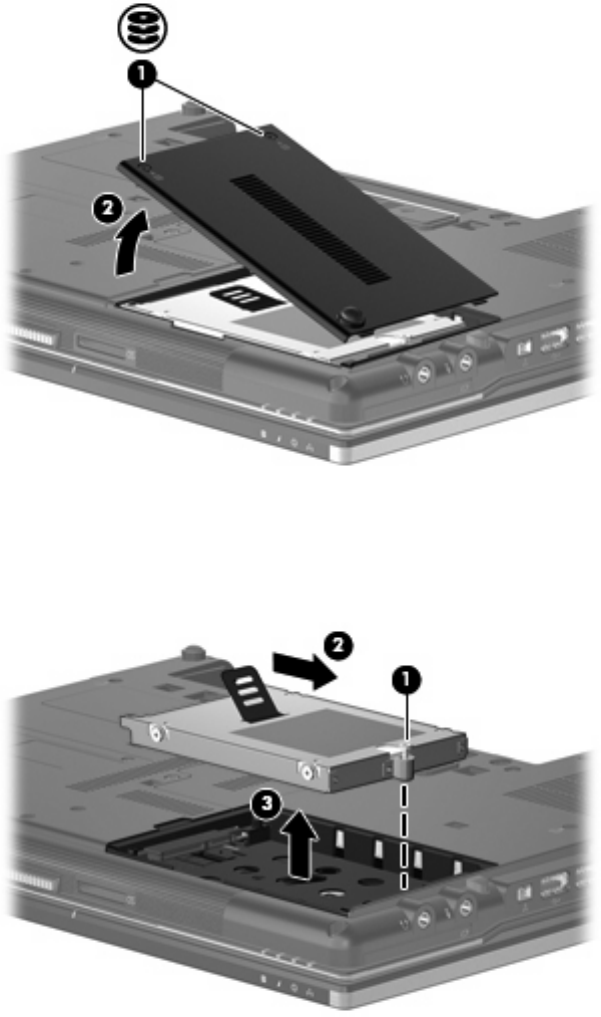 1
2

2
1
3