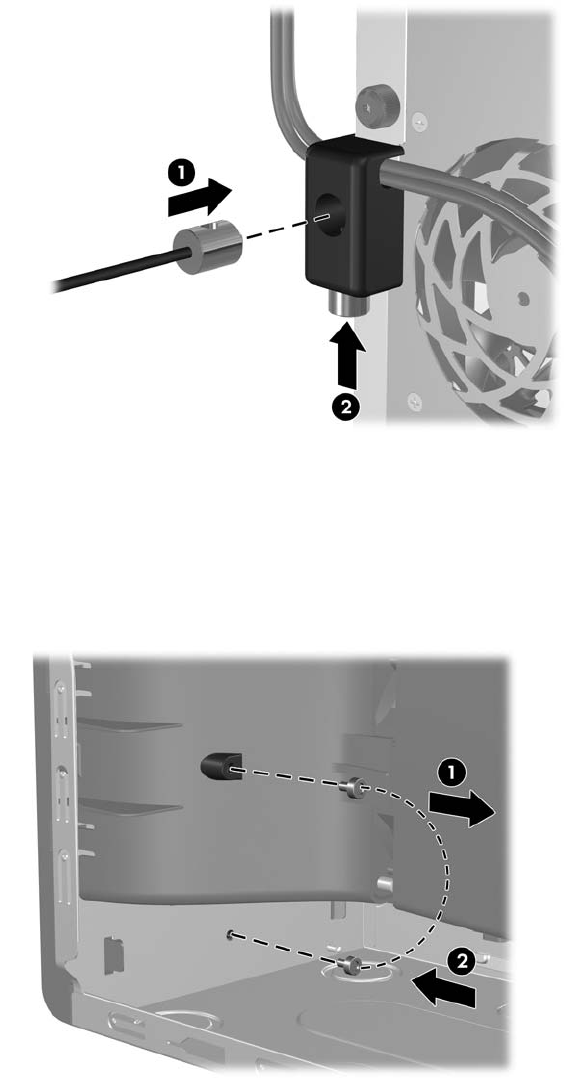 1
2
1
2