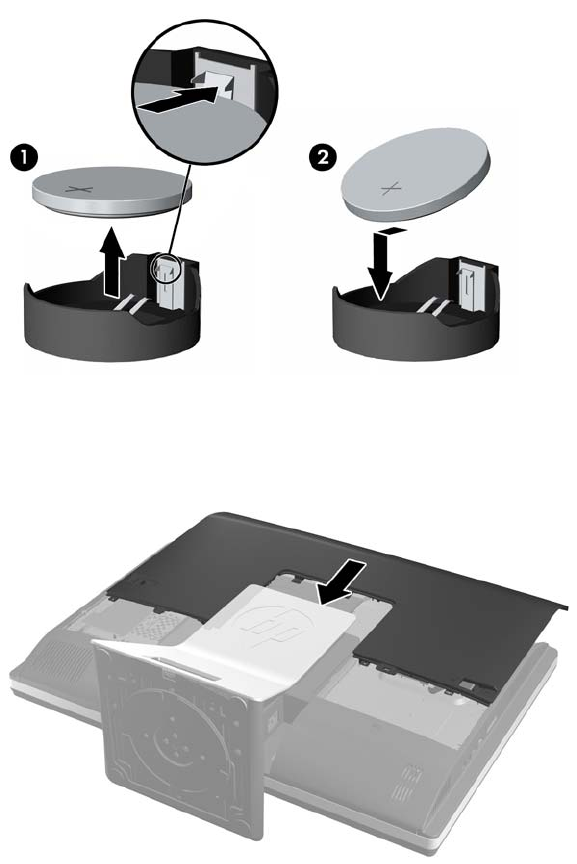 1

2

hp