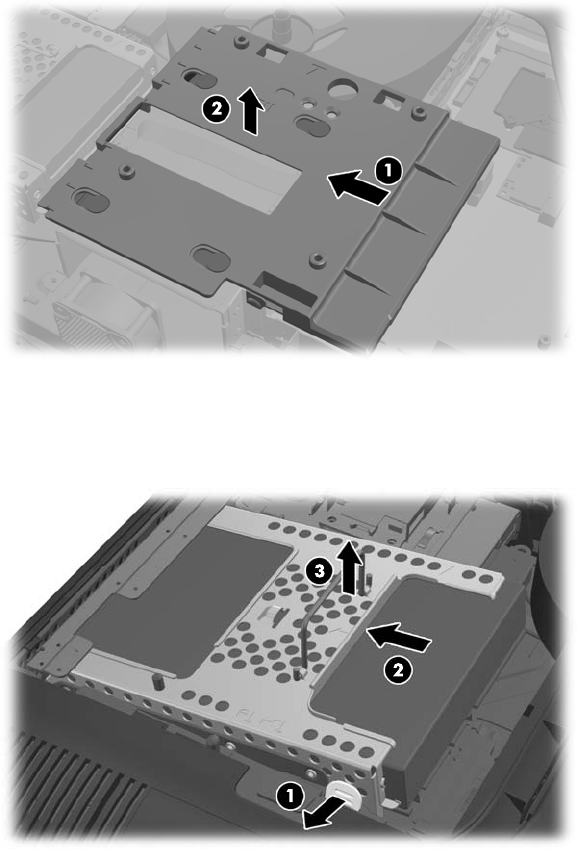 2
1

3
2
1