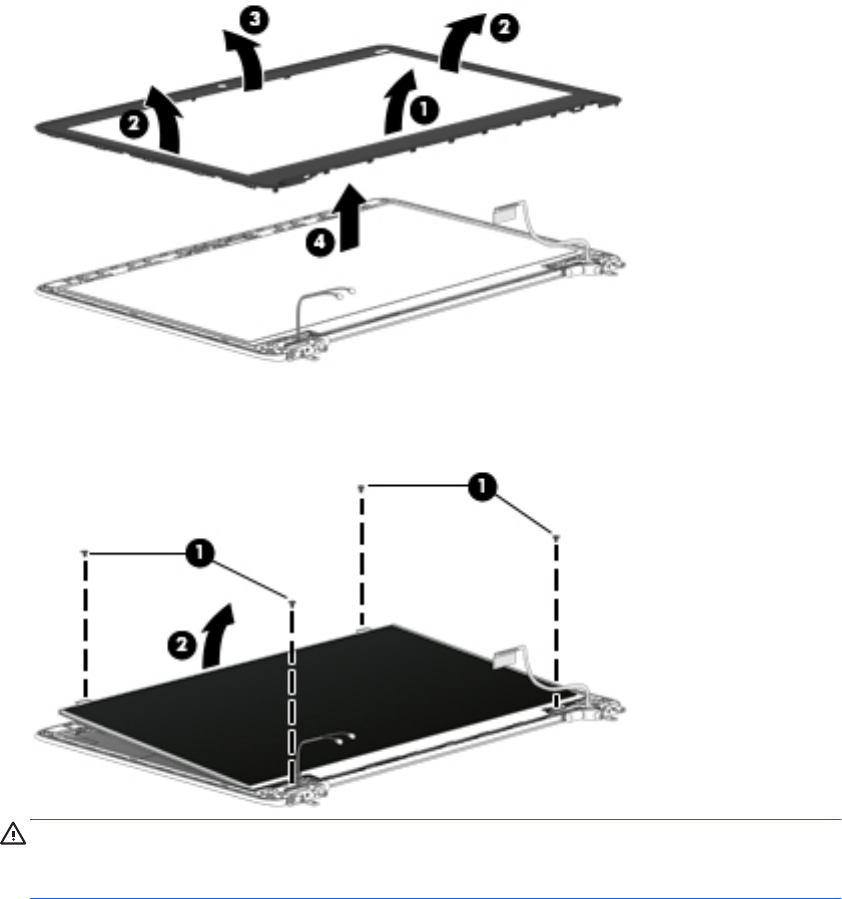 3
2
2
1
4

1
1
2