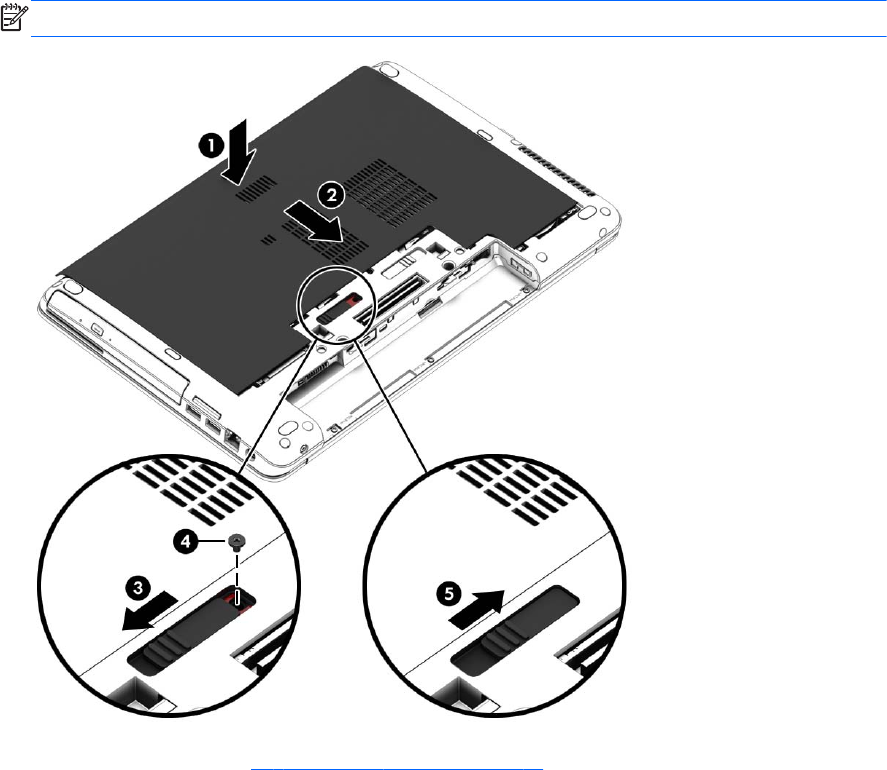 1

2

4

3

5