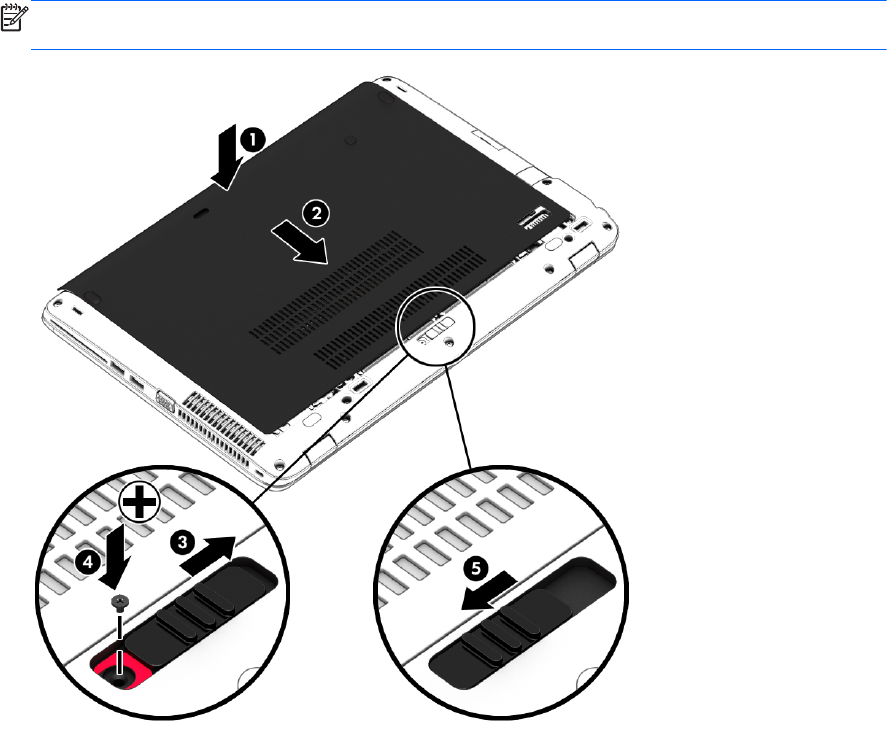 1

2

3

4

5