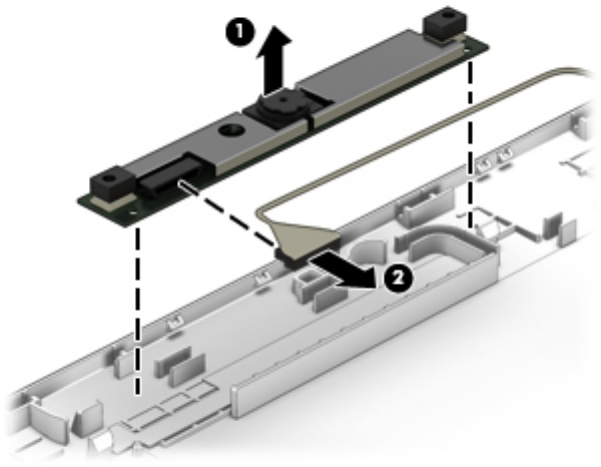 1
2