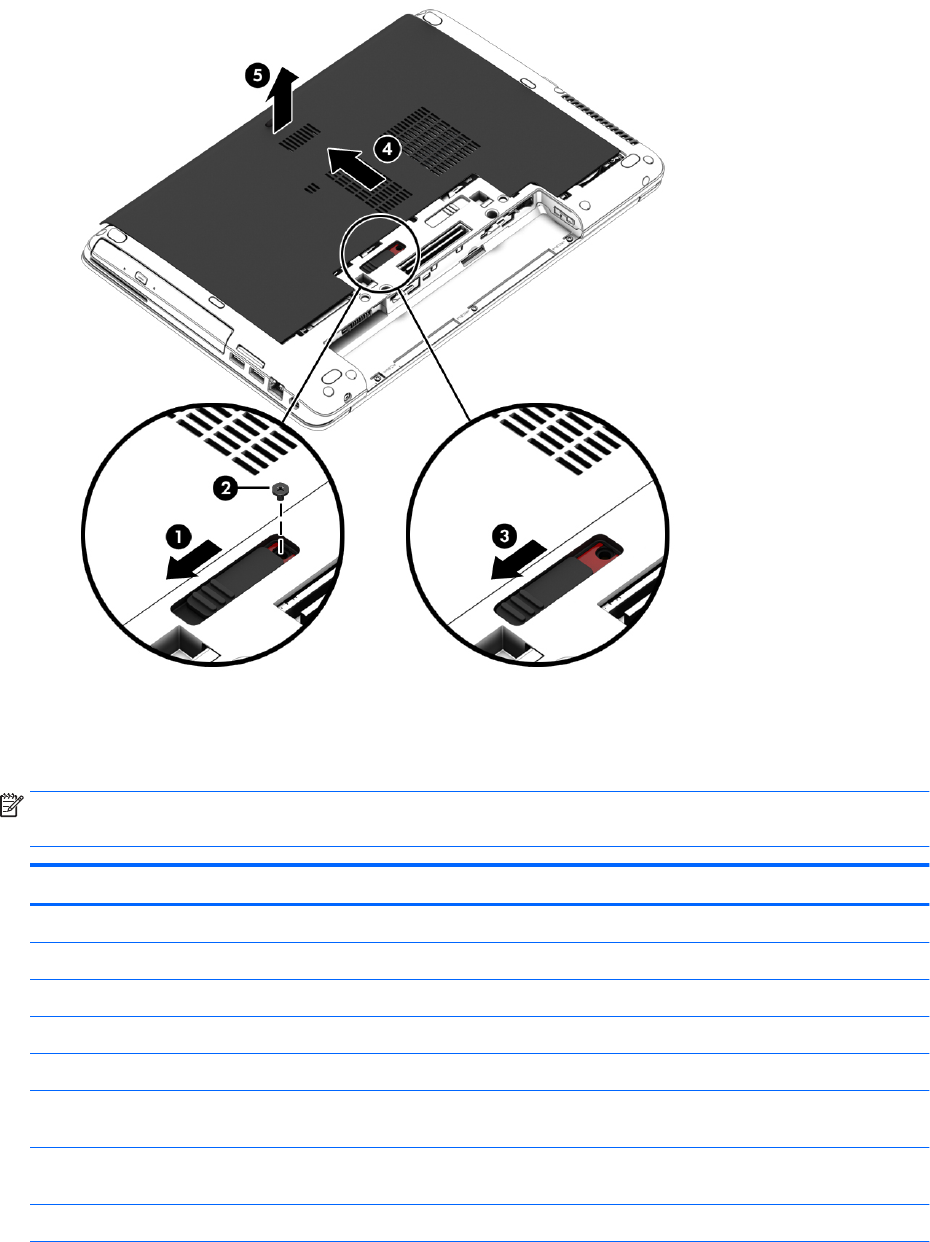 5

4

2

1

3