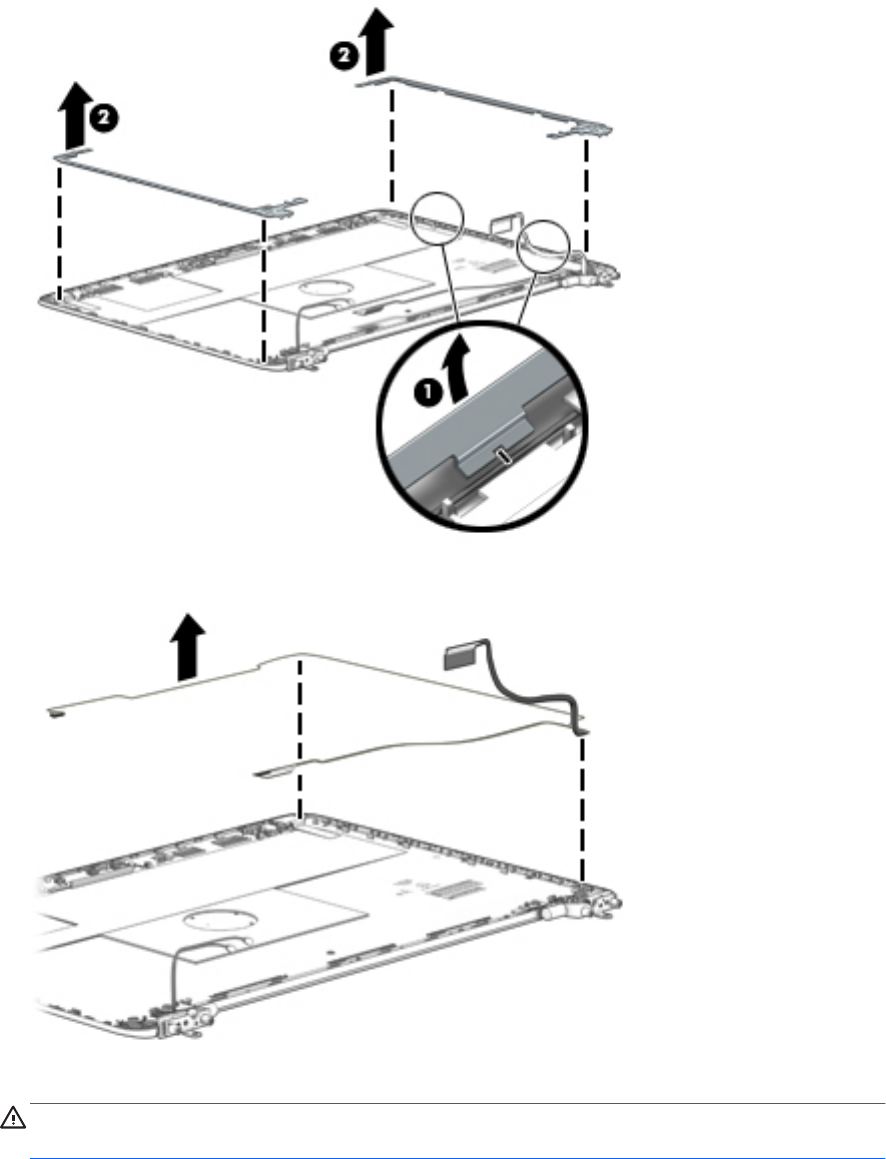 2

2

1