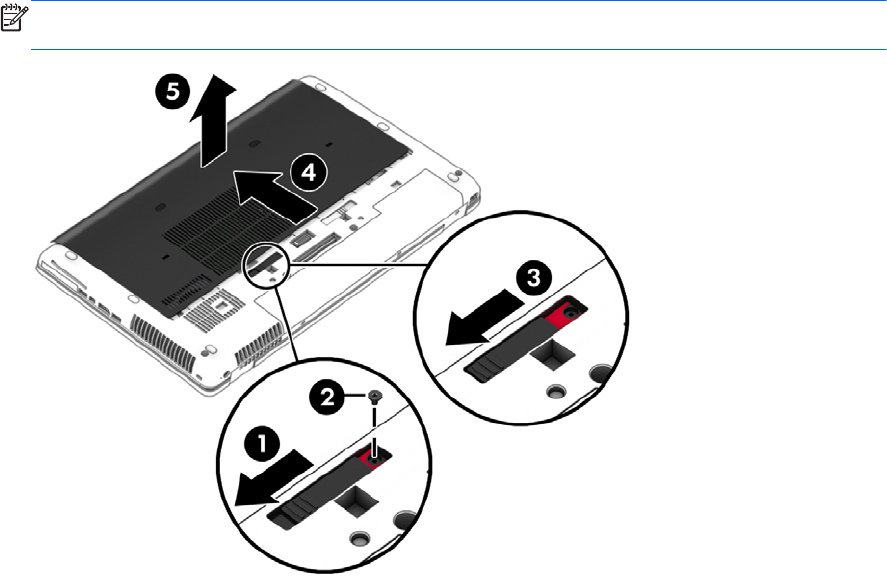 5
4
3
2
1