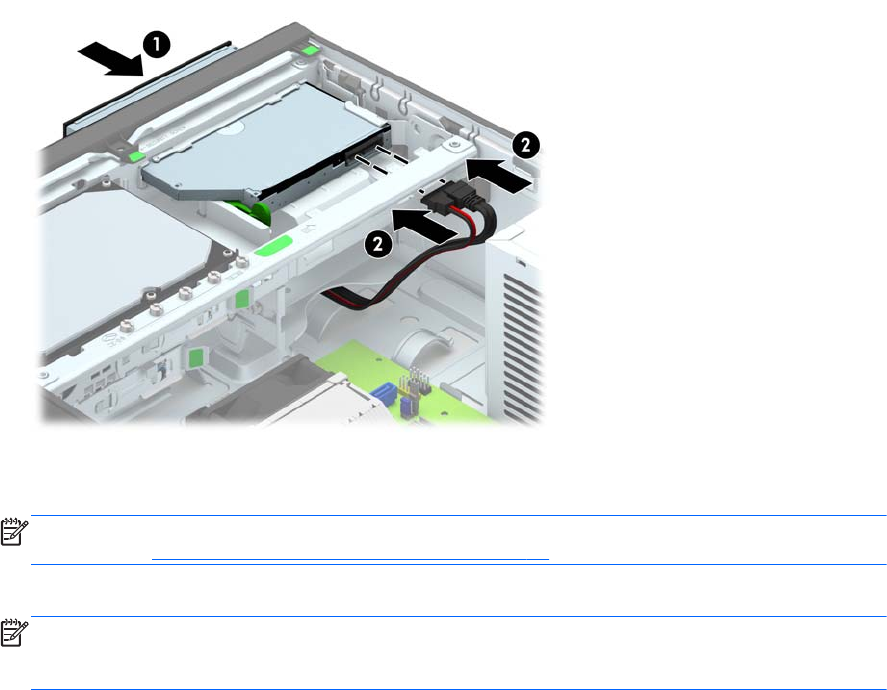 1

2

2