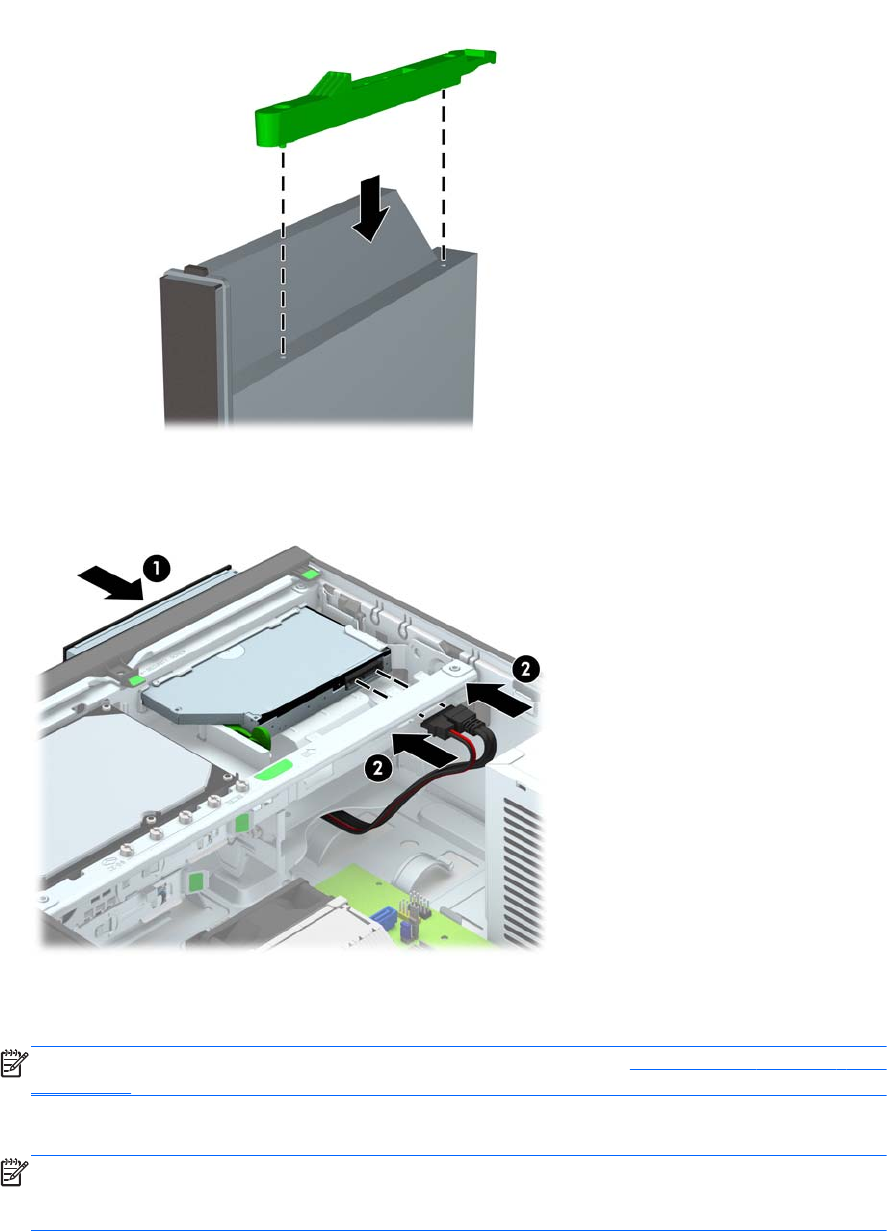 1

2

2