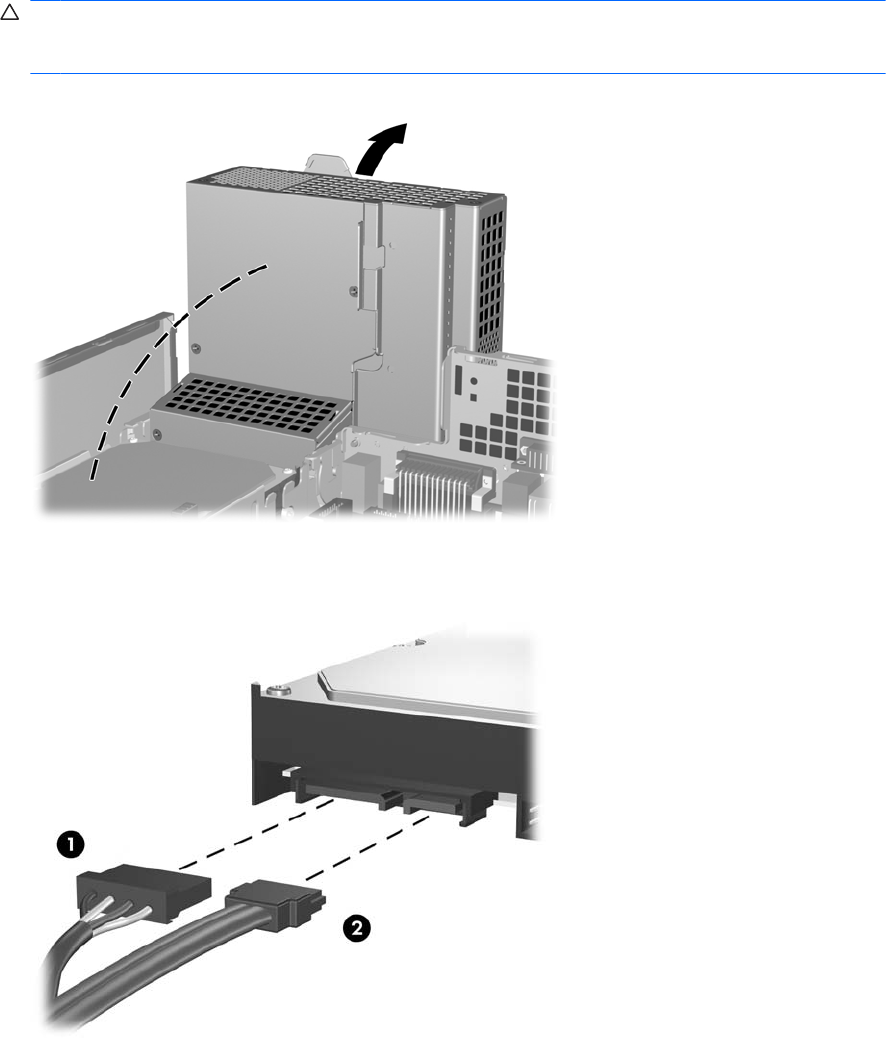 1

2