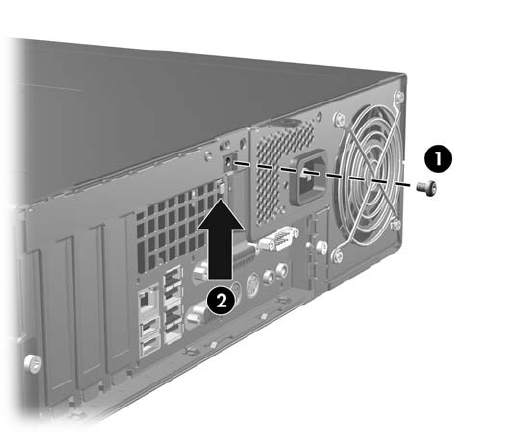 1
2