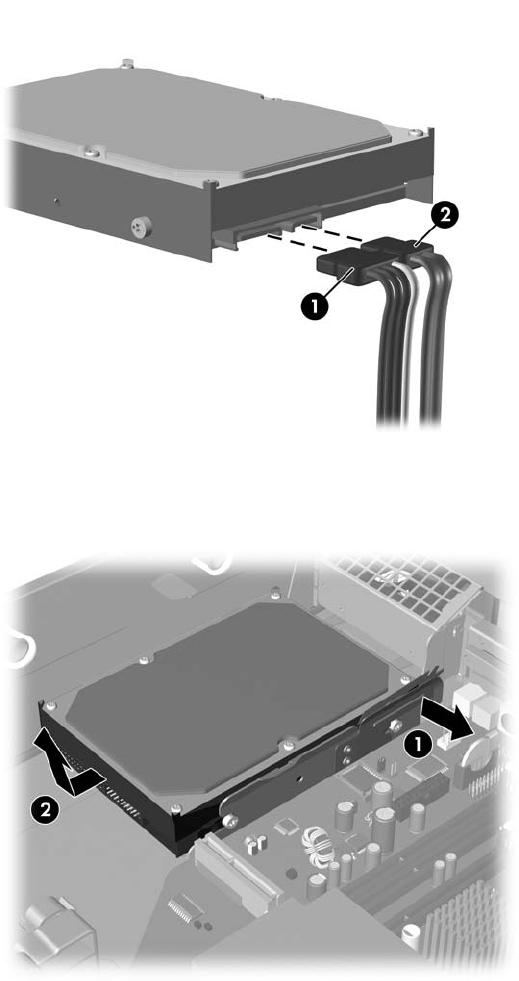 2
1
1
2