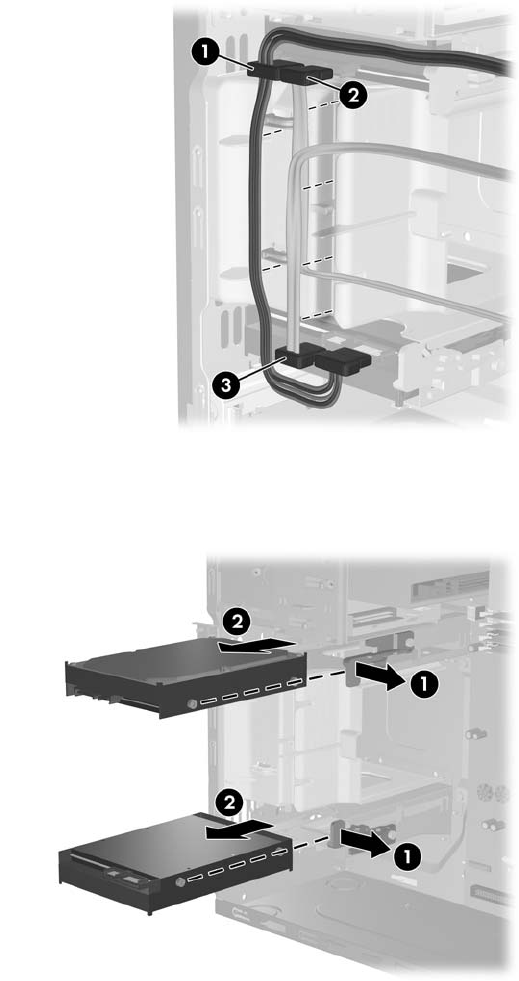 1
2
3

2
1
2
1