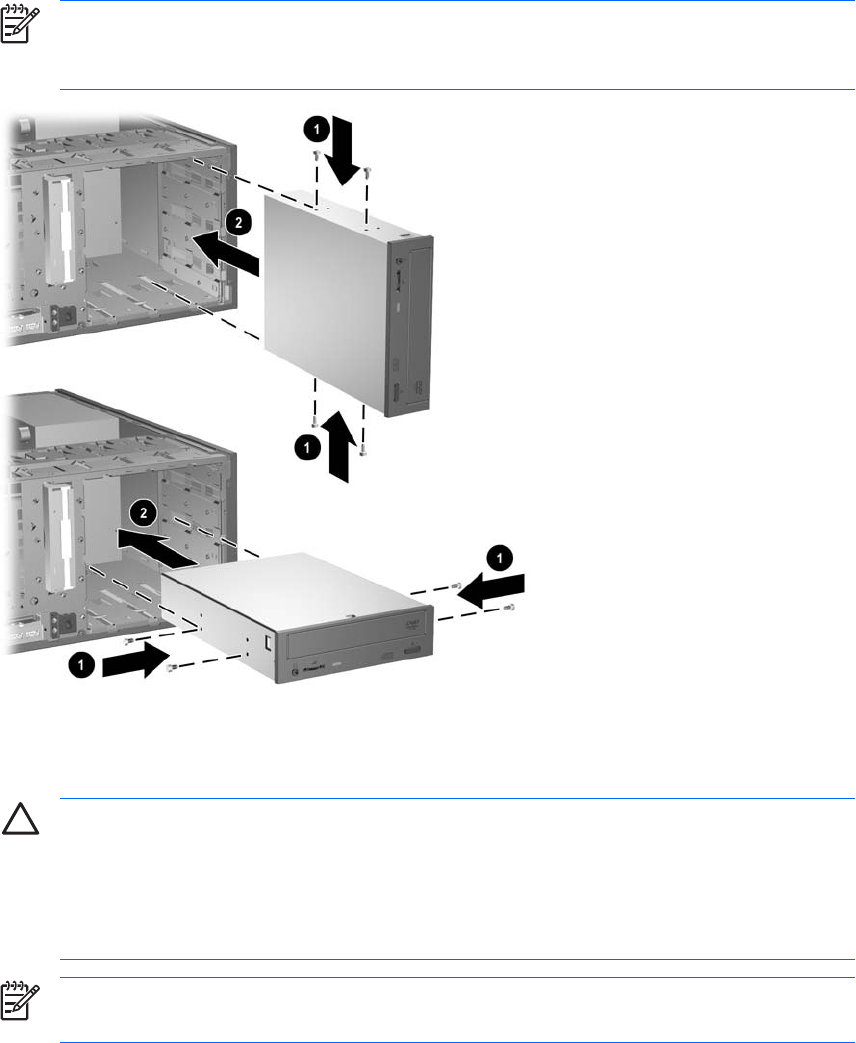 1

2

1

2

1

1