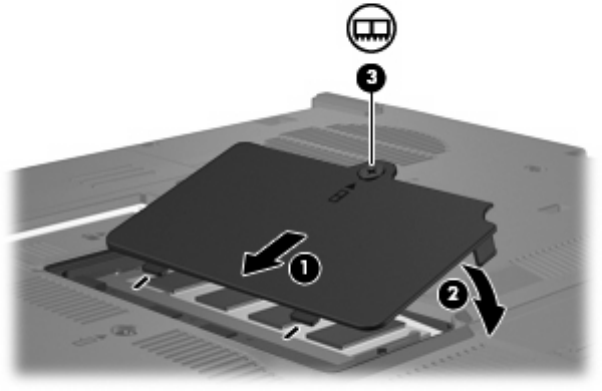 3
1
2