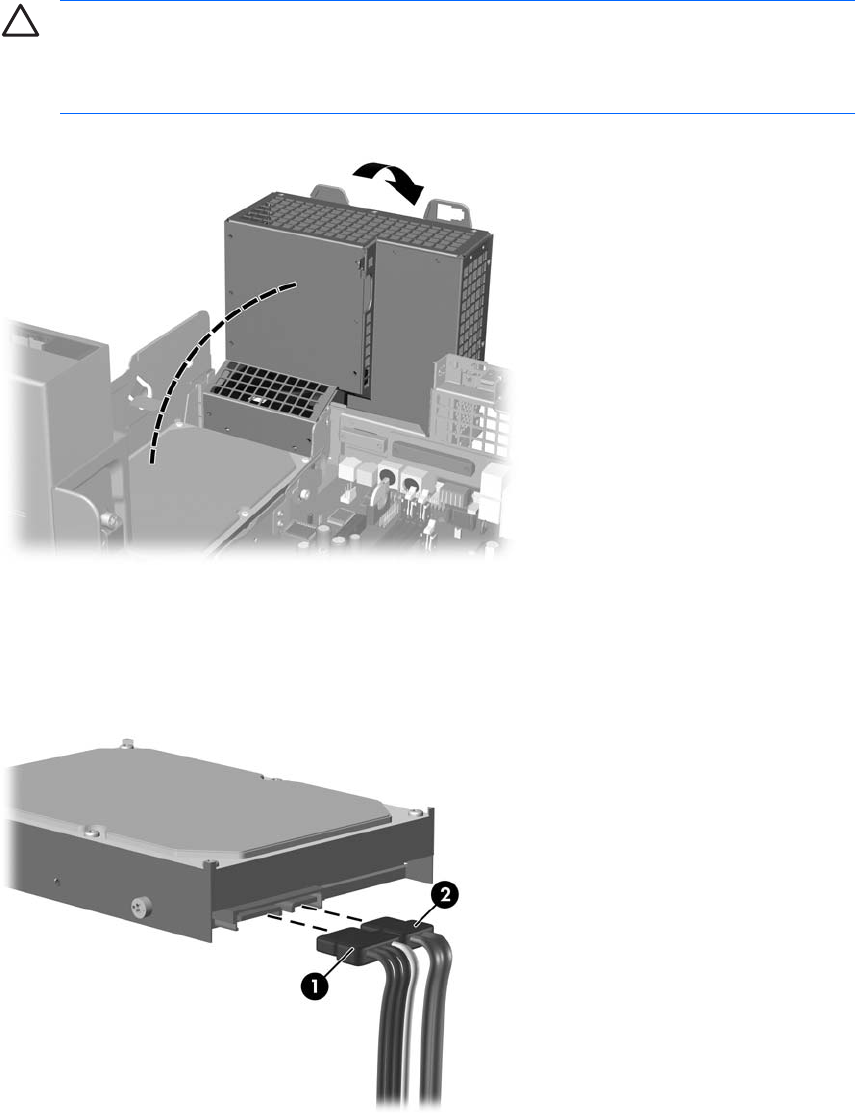 2

1