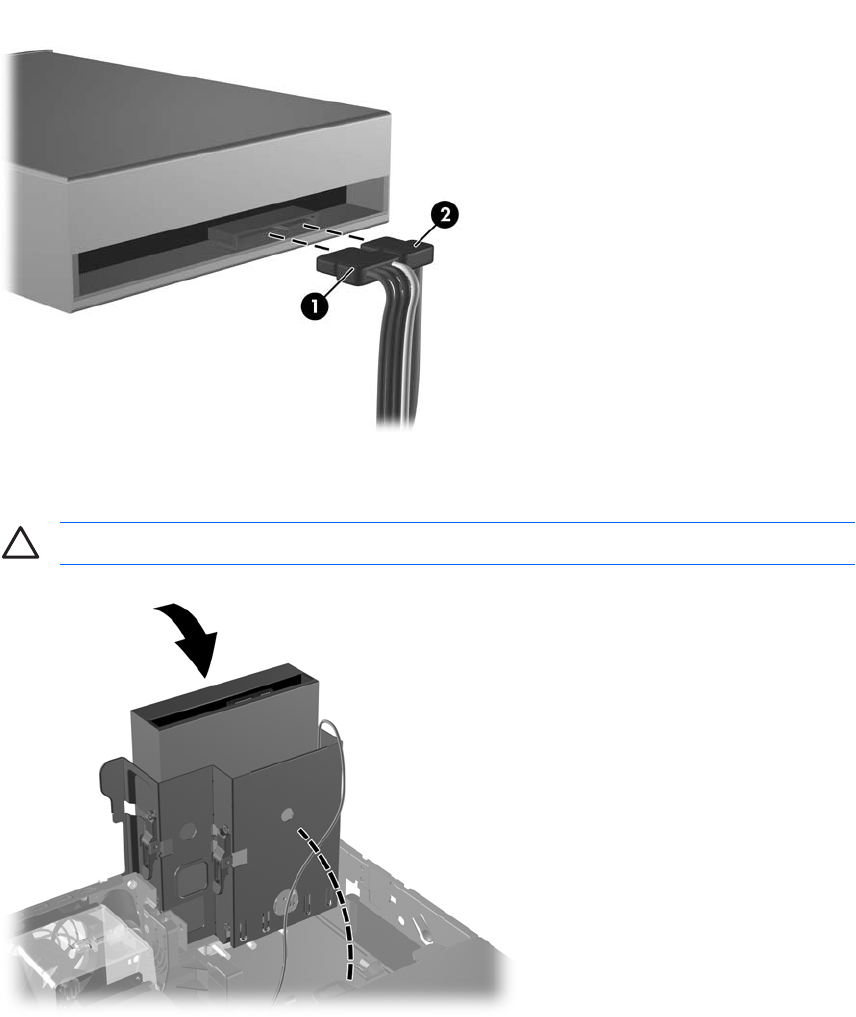 2

1