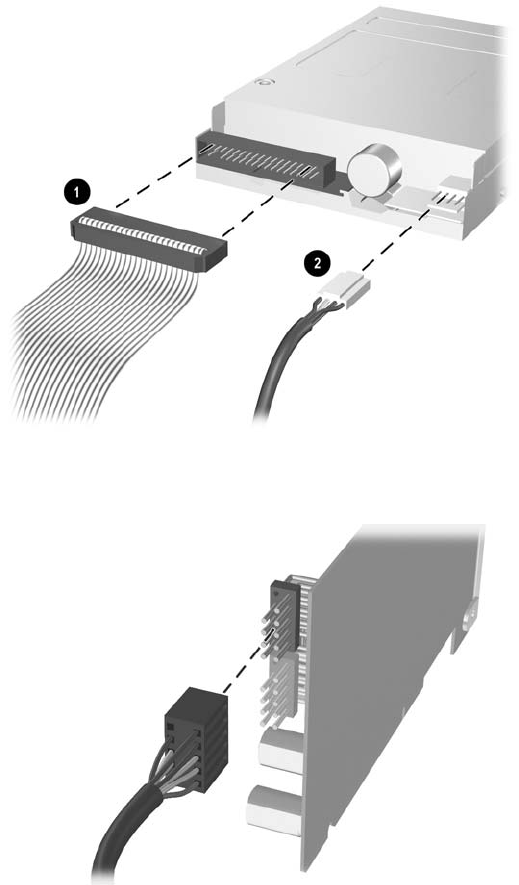 1
2