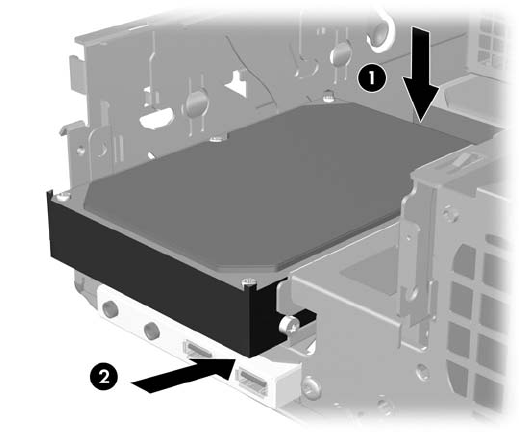 1

2