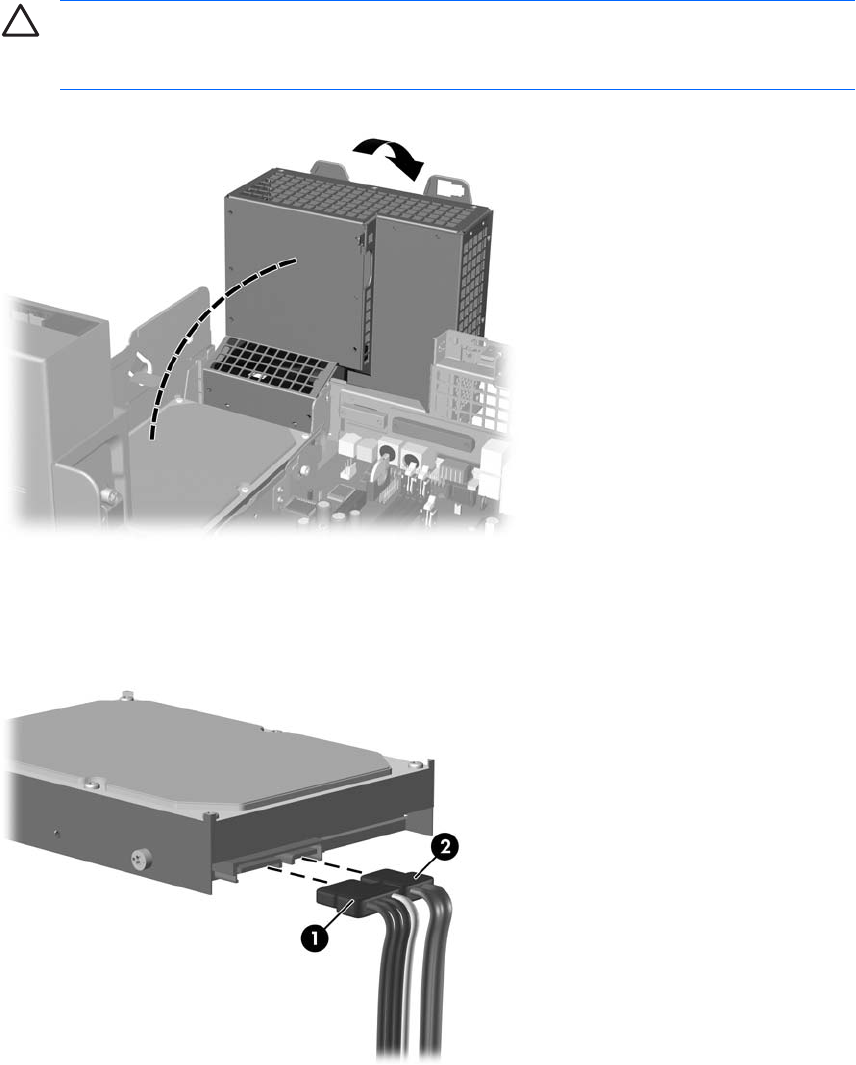 2

1