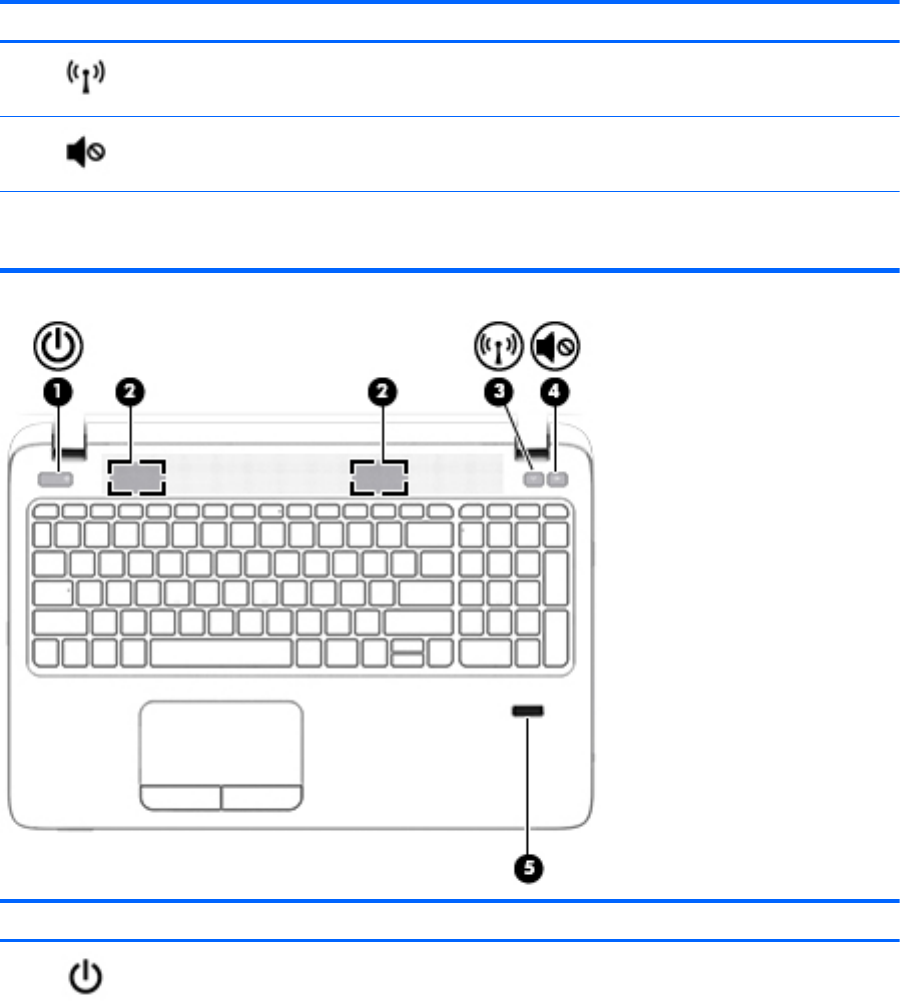 1

2

2

3

4

5