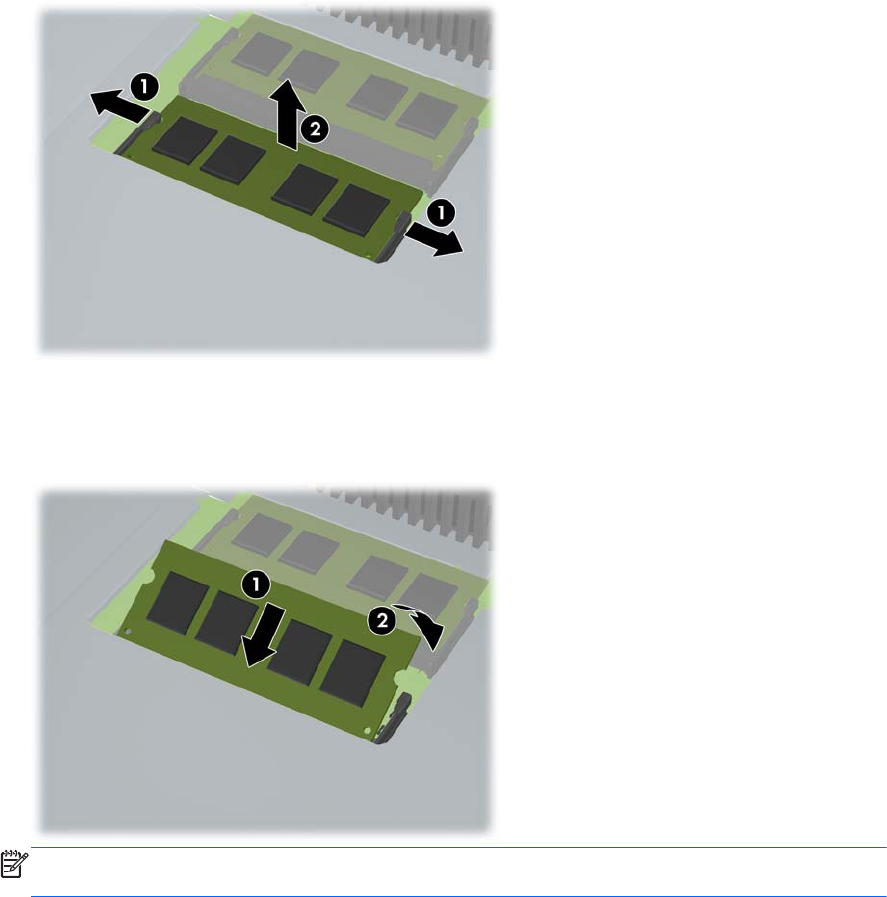 1
2
1

1
2