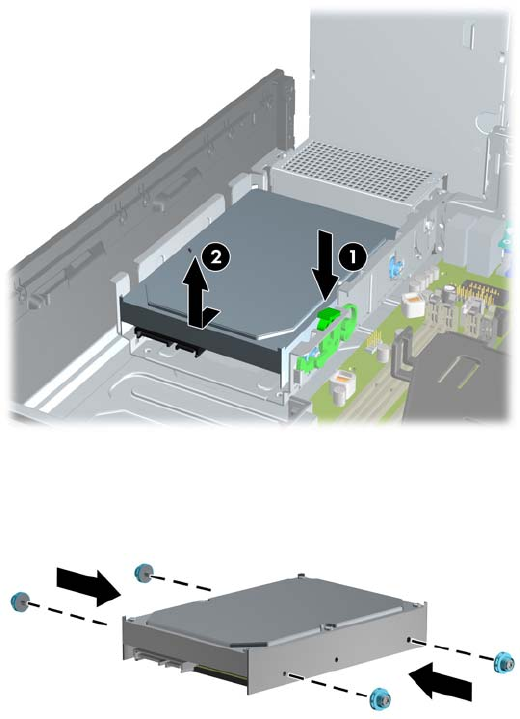 2
1