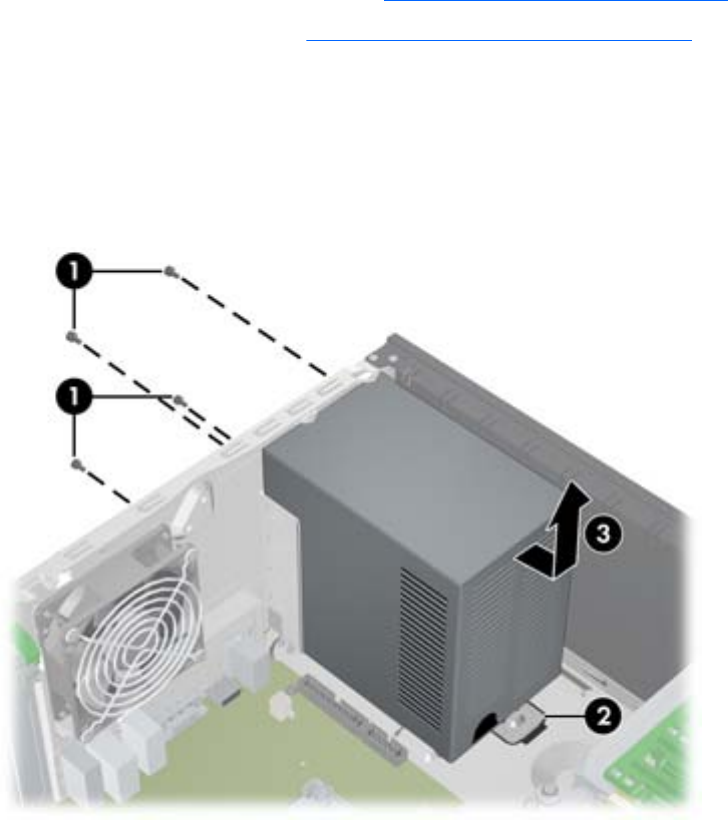 1
1
3
2