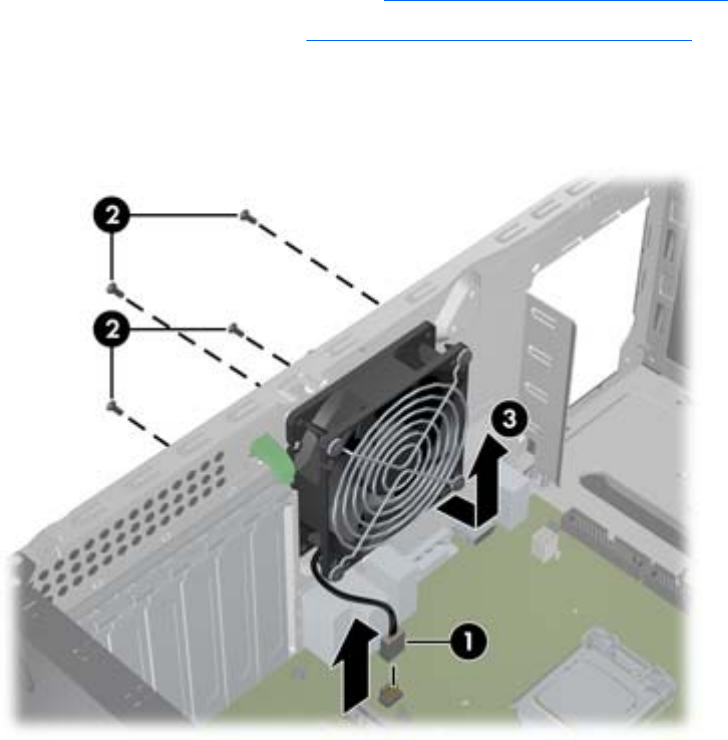 2
2
3
1